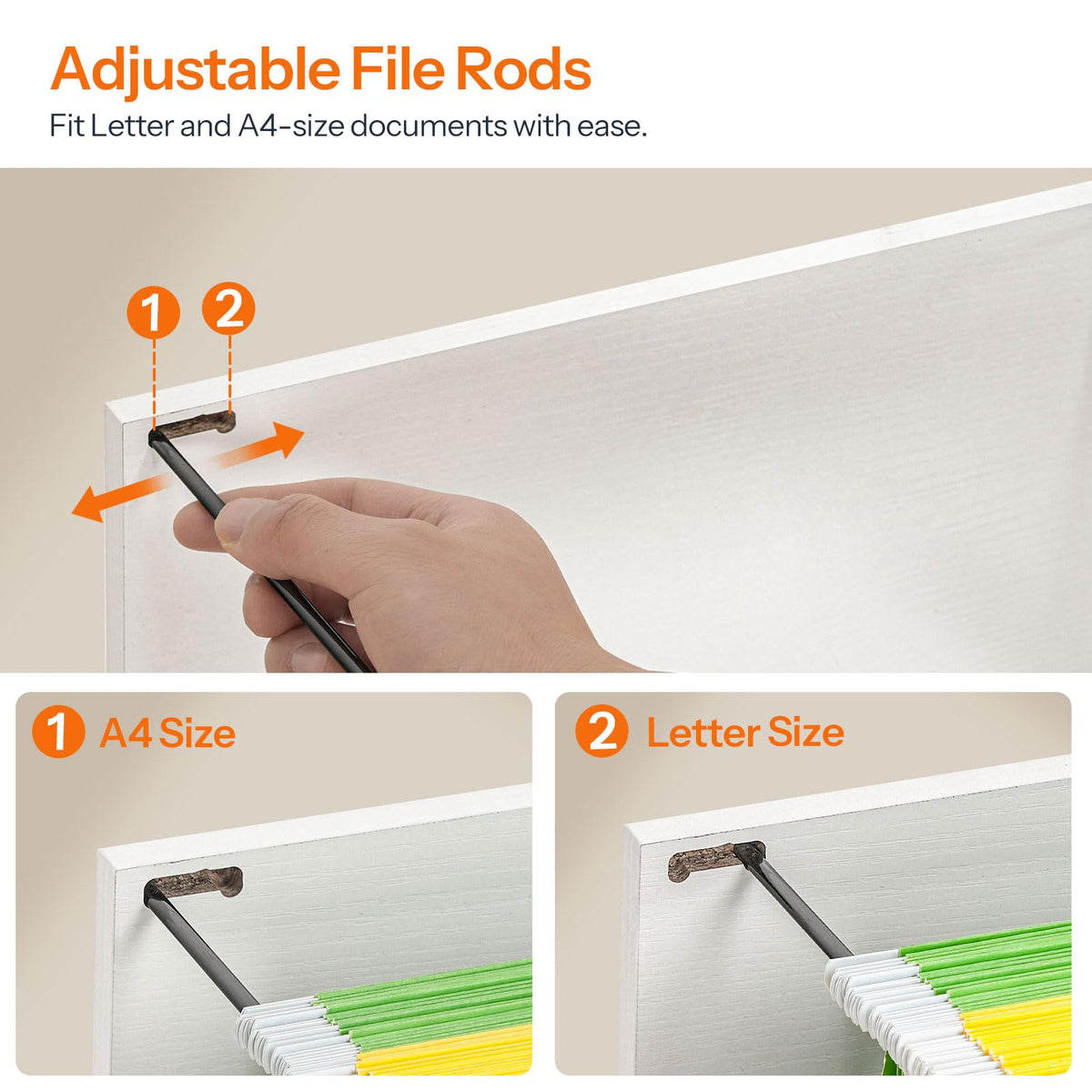 Adjustable File Rods
Fit Letter and A4-size documents with ease.

1 2

1 A4 Size

2 Letter Size